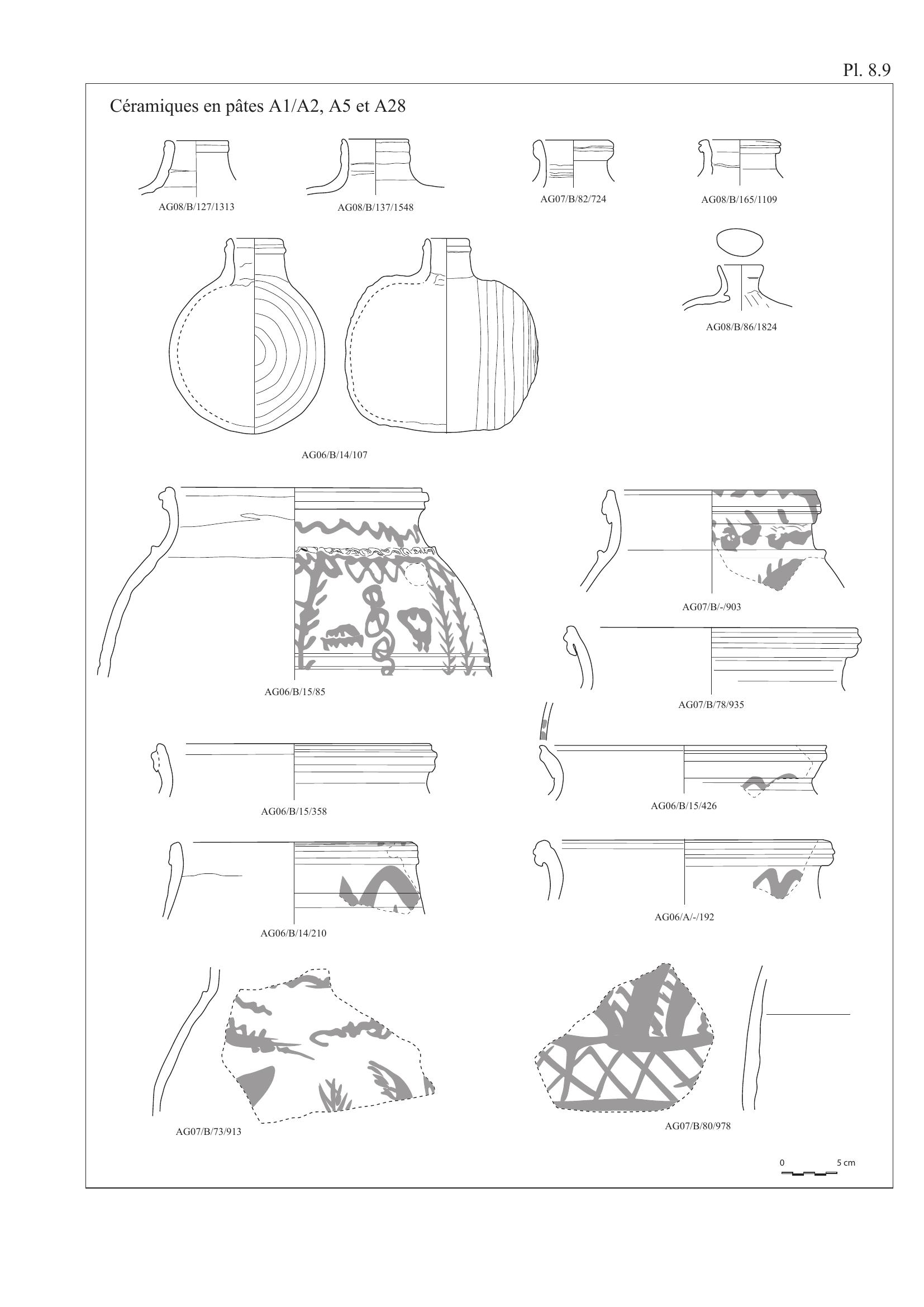 Pl. 8.9

Céramiques en pâtes A1/A2, A5 et A28

AG08/B/127/1313

AG08/B/137/1548

AG07/B/82/724

AG08/B/165/1109

AG08/B/86/1824

AG06/B/14/107

AG06/B/15/85

AG07/B/-/903

AG07/B/78/935

AG06/B/15/358

AG06/B/15/426

AG06/B/14/210

AG06/A/-/192

AG07/B/73/913

AG07/B/80/978

0 5 cm