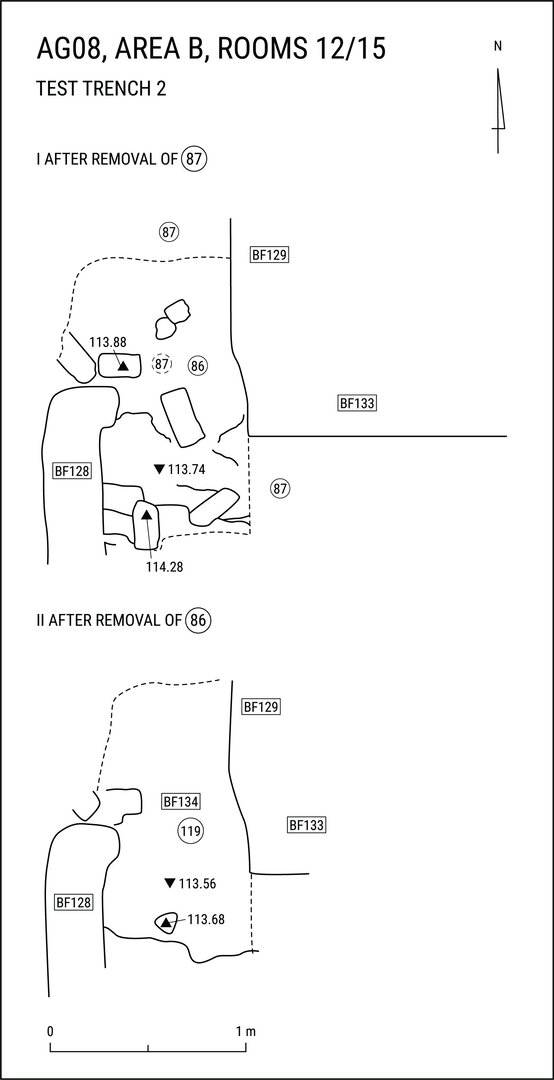 AG08, AREA B, ROOMS 12/15

TEST TRENCH 2

N

I AFTER REMOVAL OF 87

87

BF129

113.88

87

86

BF133

BF128

▼ 113.74

87

114.28

II AFTER REMOVAL OF 86

BF129

BF134

119

BF133

▼ 113.56

BF128

113.68

0

1 m